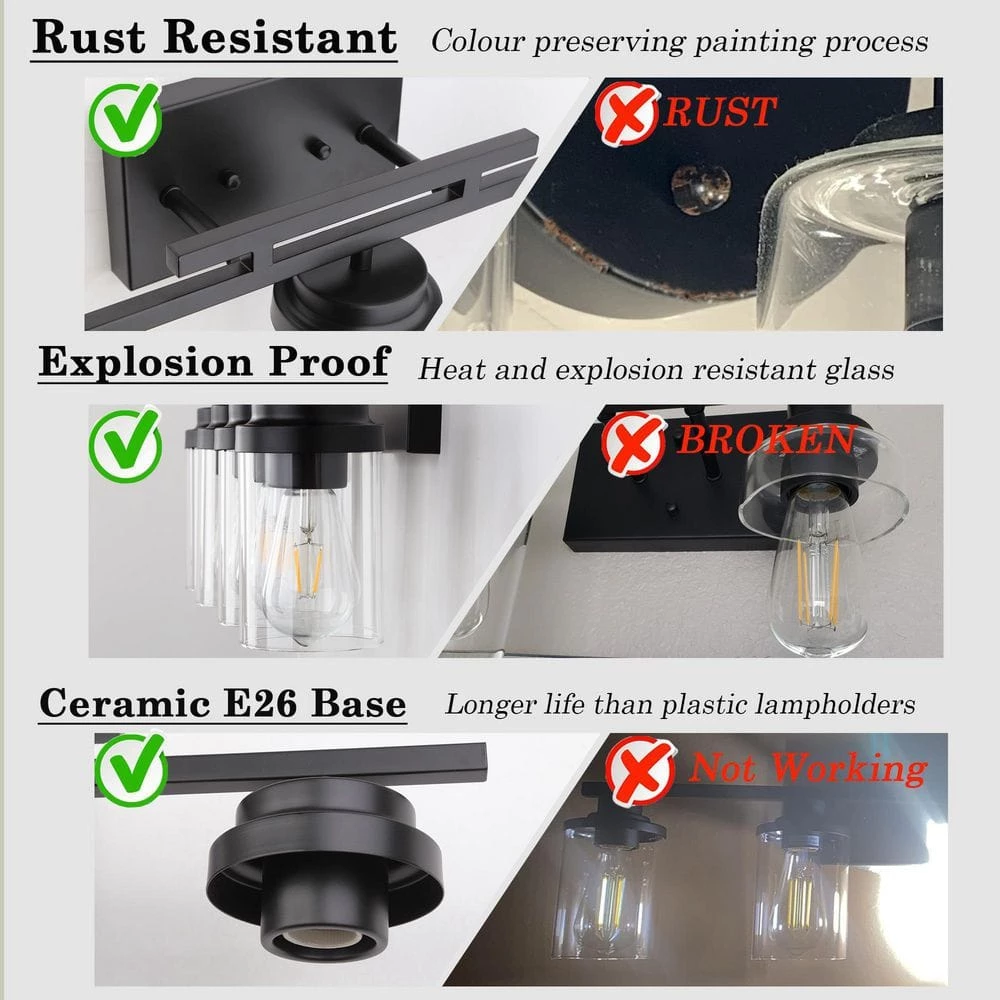 Rust Resistant Colour preserving painting process

RUST

Explosion Proof Heat and explosion resistant glass

BROKEN

Ceramic E26 Base Longer life than plastic lampholders

Not Working