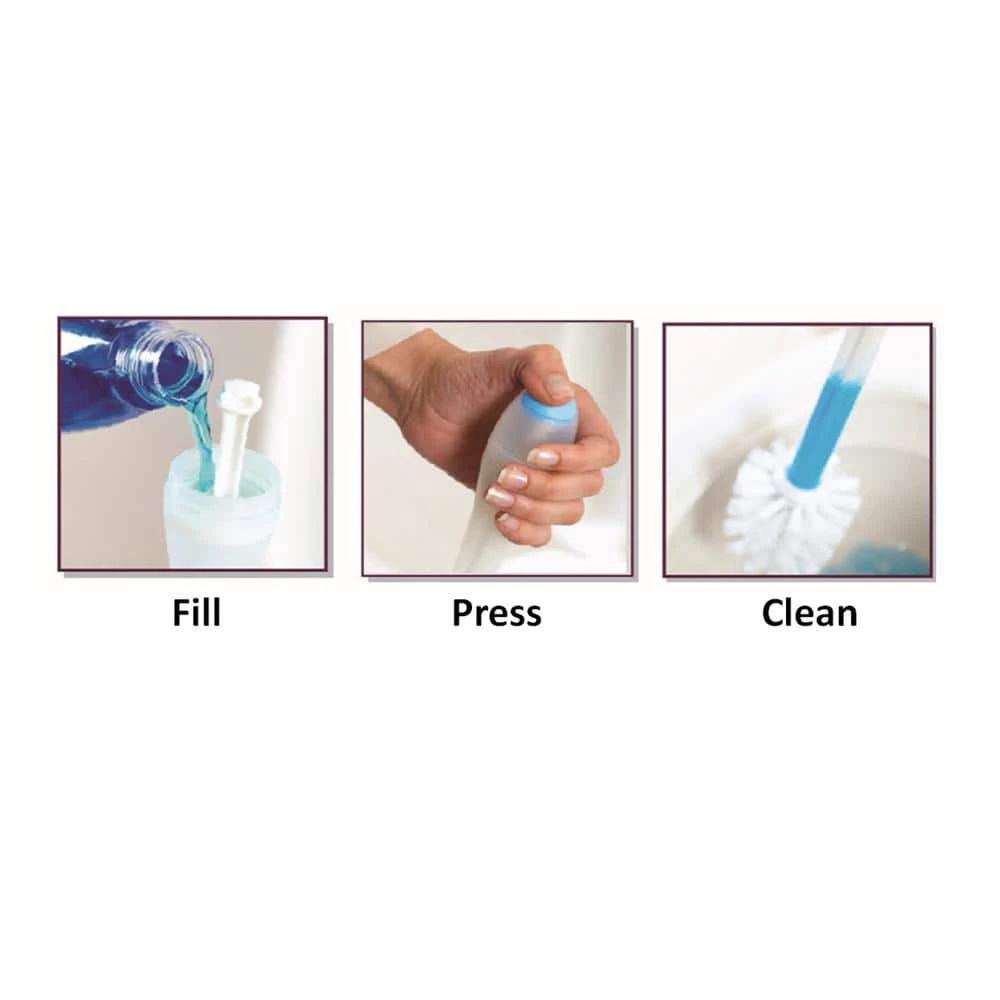 Fill

Press

Clean