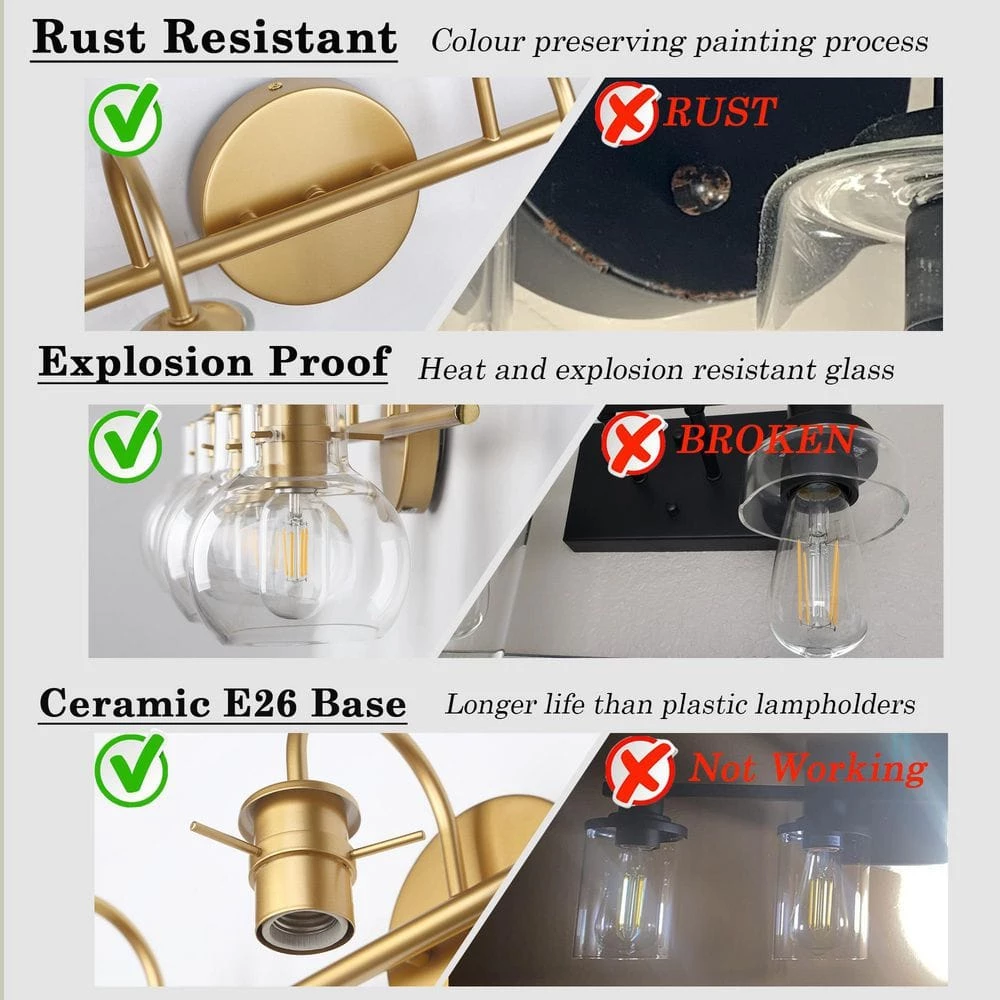 Rust Resistant Colour preserving painting process

RUST

Explosion Proof Heat and explosion resistant glass

BROKEN

Ceramic E26 Base Longer life than plastic lampholders

Not Working