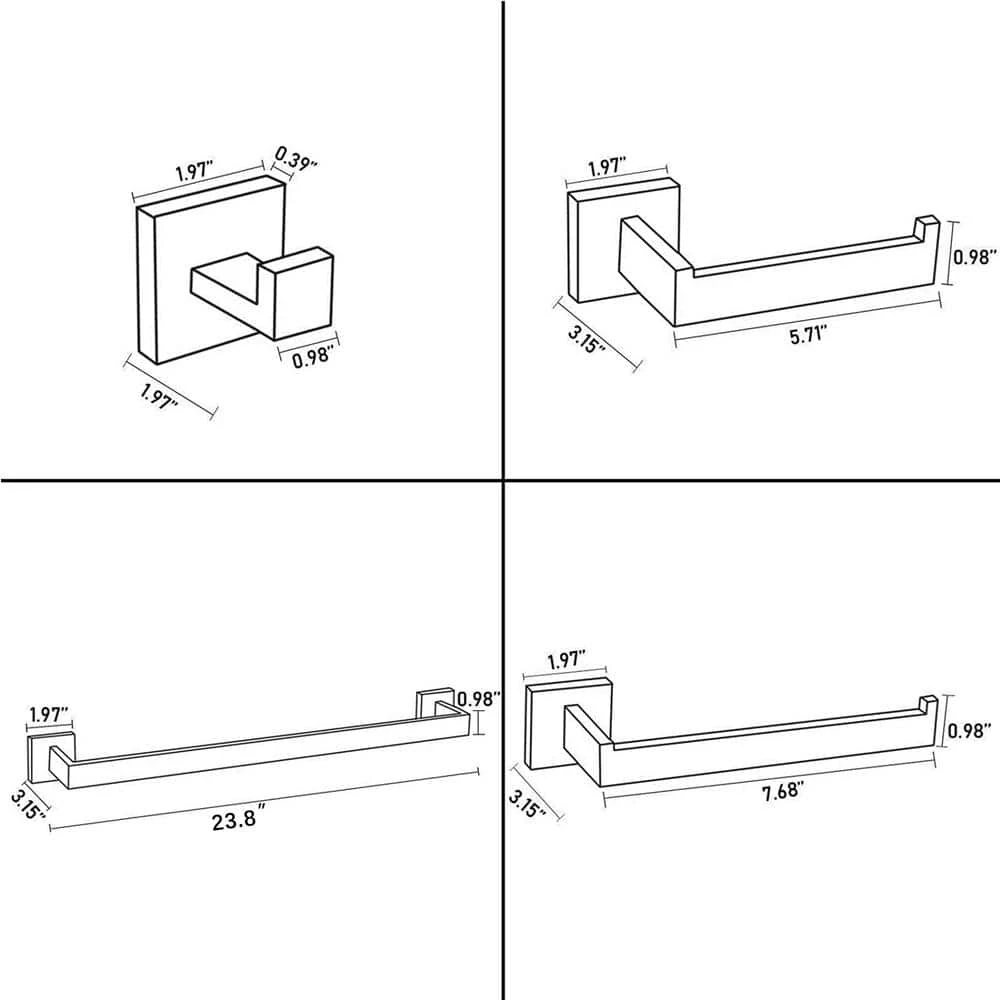 1.97"
0.39"
0.98"
1.97"

1.97"
0.98"
3.15"
5.71"

1.97"
0.98"
3.15"
23.8"

1.97"
0.98"
3.15"
7.68"